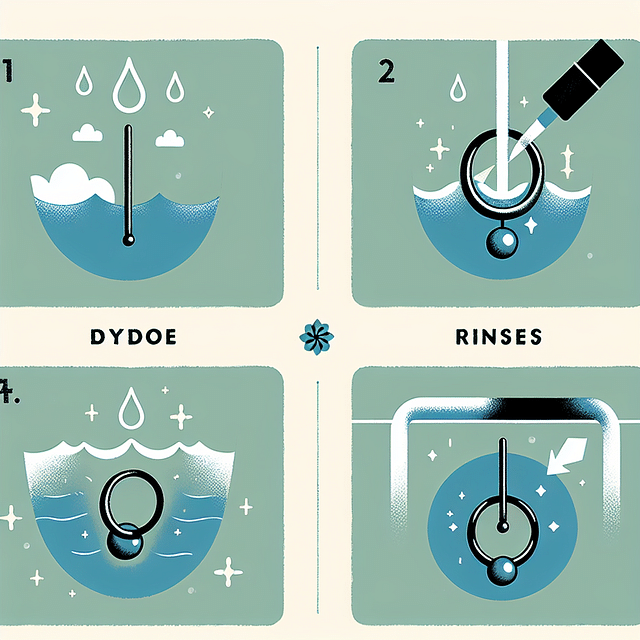 1

2

DYDOE

RINSES

4.